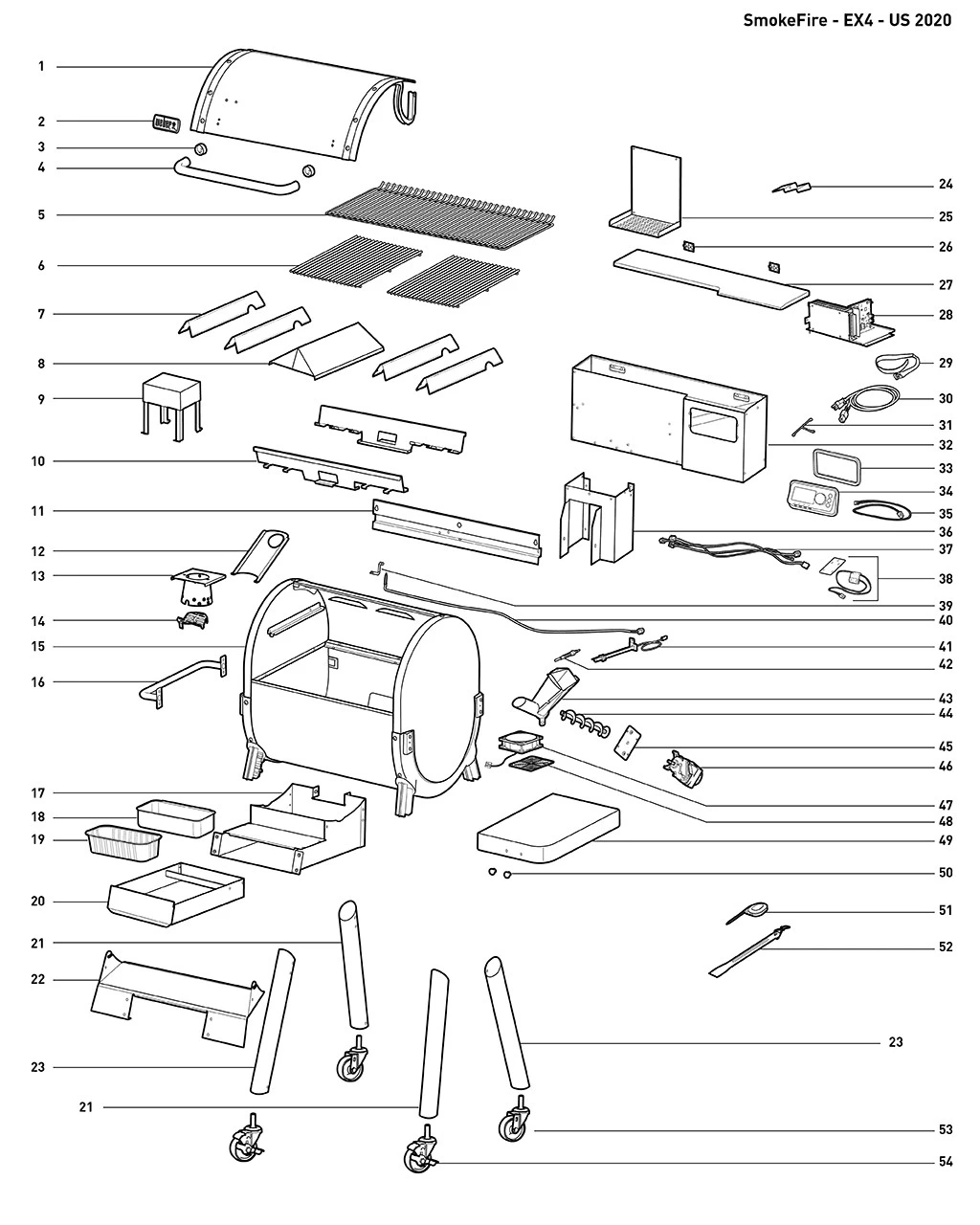 SmokeFire - EX4 - US 2020

1
2
3
4
5
6
7
8
9
10
11
12
13
14
15
16
17
18
19
20
21
22
23
21

24
25
26
27
28
29
30
31
32
33
34
35
36
37
38
39
40
41
42
43
44
45
46
47
48
49
50
51
52
23
53
54